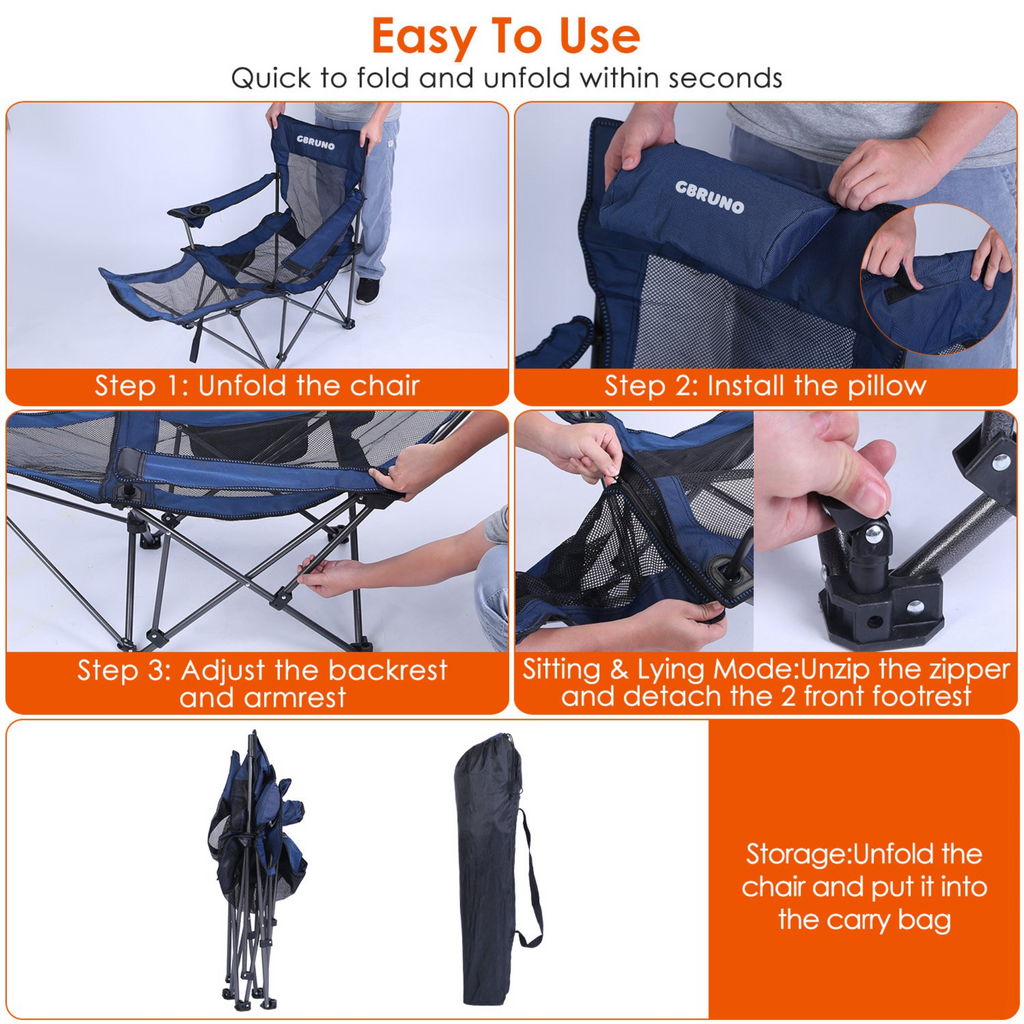 Easy To Use

Quick to fold and unfold within seconds

GBRUNO

Step 1: Unfold the chair

GBRUNO

Step 2: Install the pillow

Step 3: Adjust the backrest and armrest

Sitting & Lying Mode:Unzip the zipper and detach the 2 front footrest

Storage:Unfold the chair and put it into the carry bag